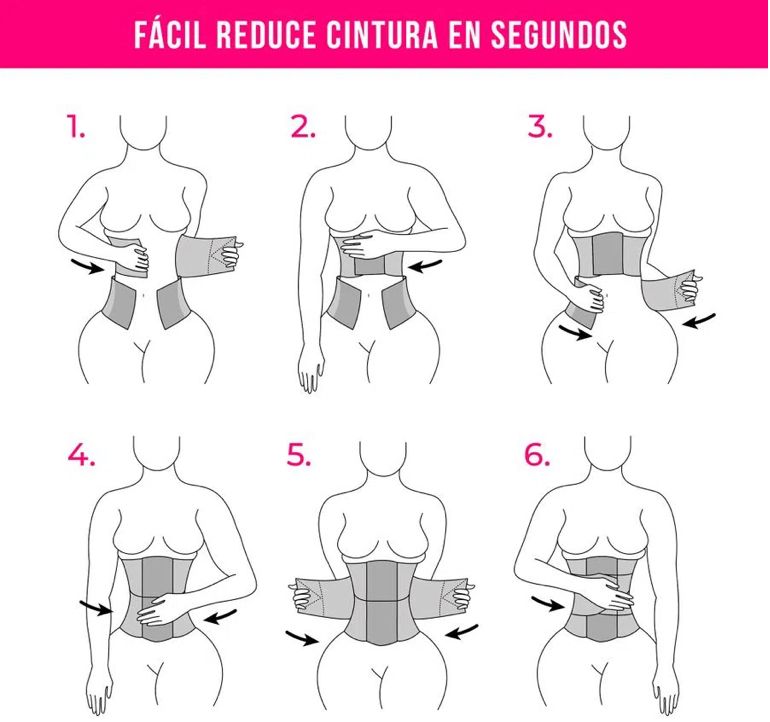 FÁCIL REDUCE CINTURA EN SEGUNDOS

1.

2.

3.

4.

5.

6.